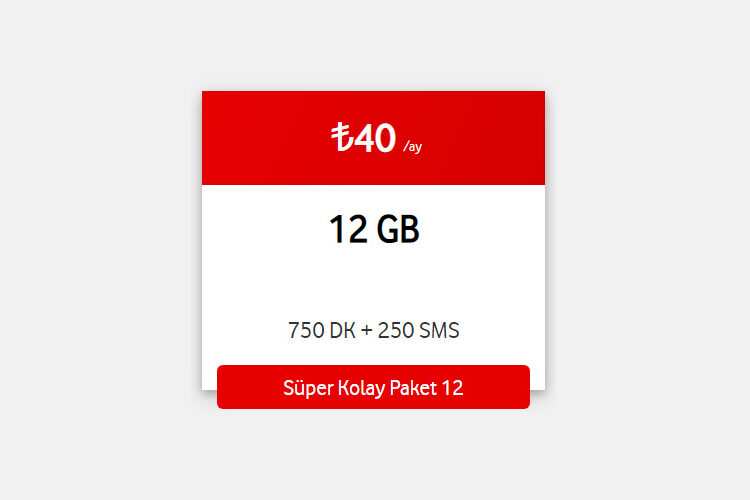 ₺40 /ay

12 GB

750 DK + 250 SMS

Süper Kolay Paket 12