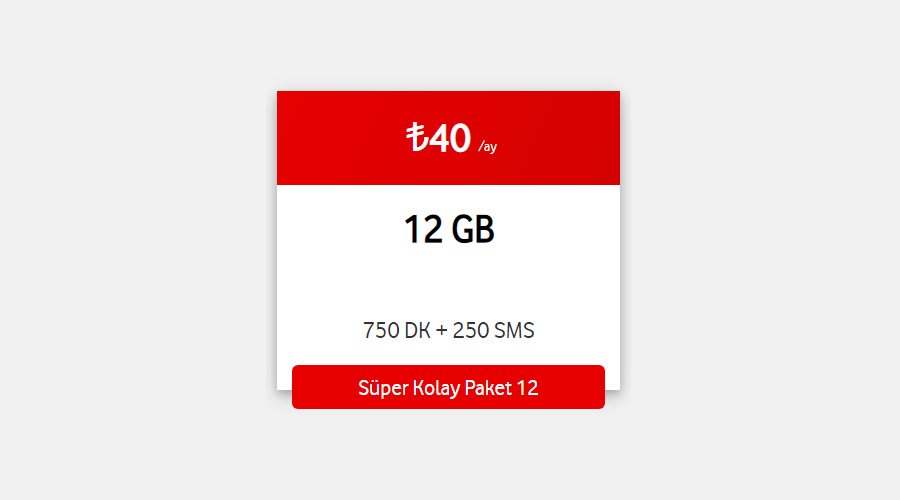 ₺40 /ay

12 GB

750 DK + 250 SMS

Süper Kolay Paket 12