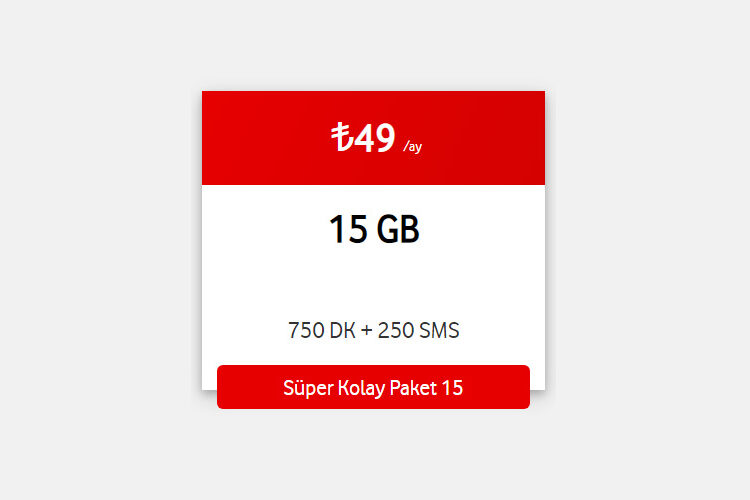 ₺49 /ay

15 GB

750 DK + 250 SMS

Süper Kolay Paket 15