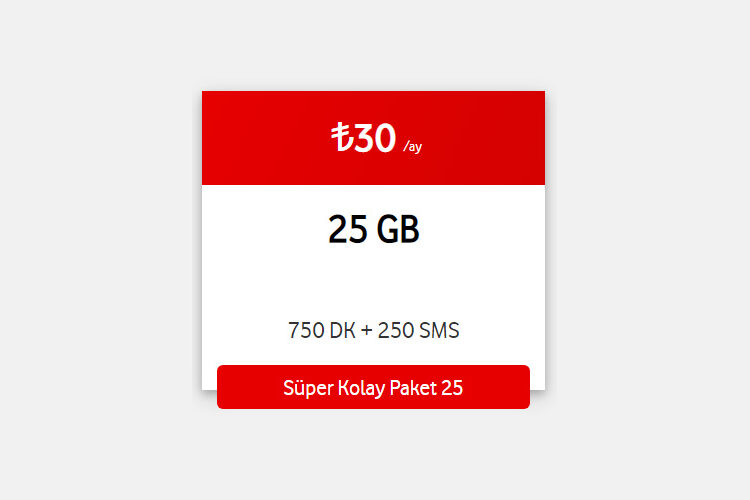 ₺30 /ay

25 GB

750 DK + 250 SMS

Süper Kolay Paket 25