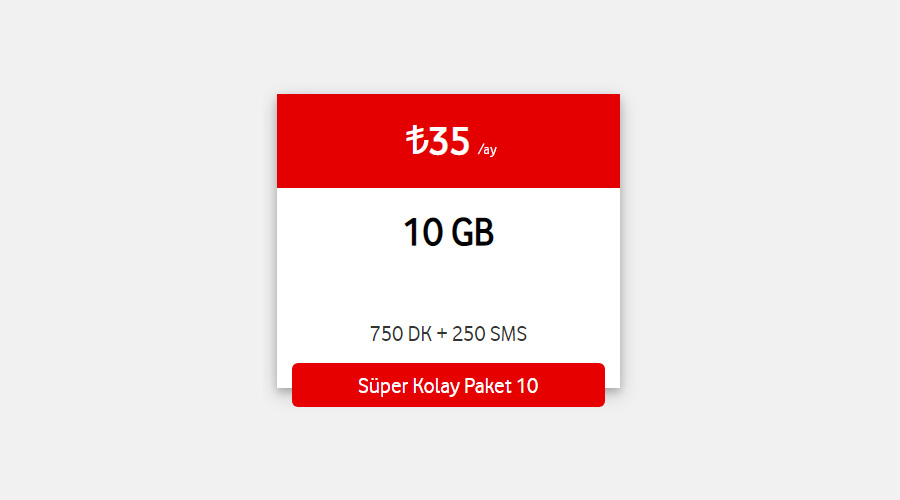 ₺35 /ay

10 GB

750 DK + 250 SMS

Süper Kolay Paket 10