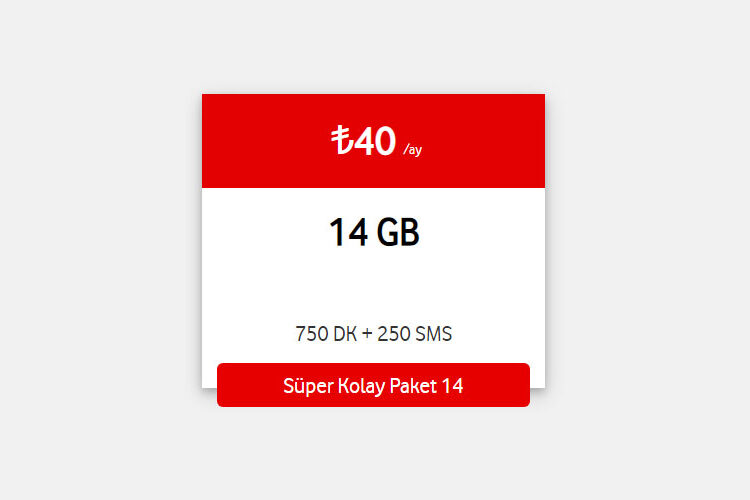 ₺40 /ay

14 GB

750 DK + 250 SMS

Süper Kolay Paket 14